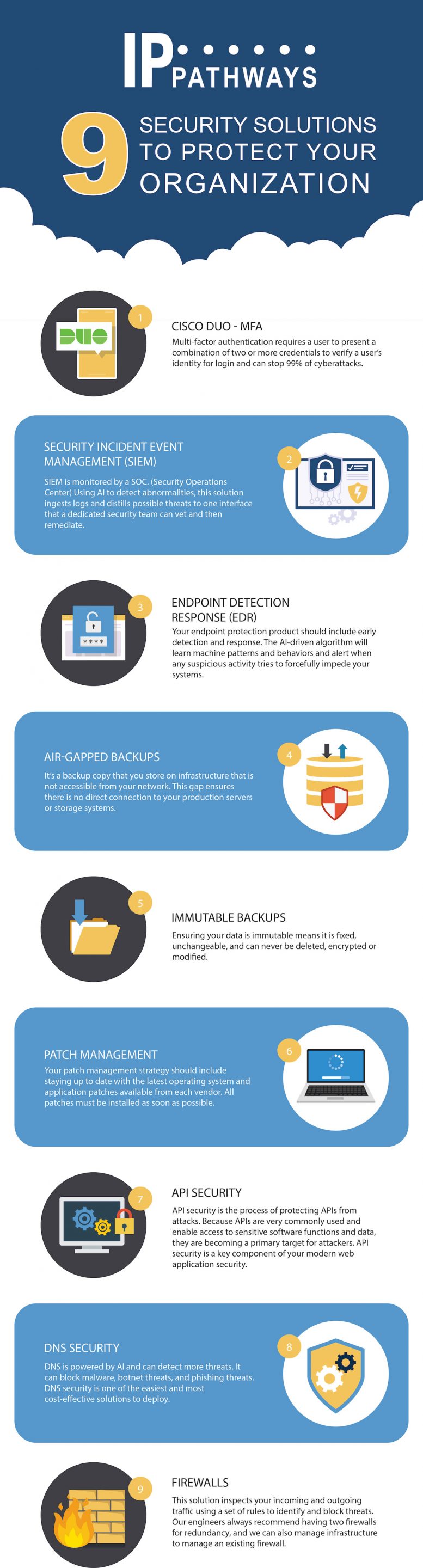 IP PATHWAYS

9 SECURITY SOLUTIONS TO PROTECT YOUR ORGANIZATION

DUO

1

CISCO DUO - MFA
Multi-factor authentication requires a user to present a combination of two or more credentials to verify a user's identity for login and can stop 99% of cyberattacks.

SECURITY INCIDENT EVENT MANAGEMENT (SIEM)
SIEM is monitored by a SOC. (Security Operations Center) Using AI to detect abnormalities, this solution ingests logs and distills possible threats to one interface that a dedicated security team can vet and then remediate.

2

3

ENDPOINT DETECTION RESPONSE (EDR)
Your endpoint protection product should include early detection and response. The AI-driven algorithm will learn machine patterns and behaviors and alert when any suspicious activity tries to forcefully impede your systems.

AIR-GAPPED BACKUPS
It's a backup copy that you store on infrastructure that is not accessible from your network. This gap ensures there is no direct connection to your production servers or storage systems.

4

5

IMMUTABLE BACKUPS
Ensuring your data is immutable means it is fixed, unchangeable, and can never be deleted, encrypted or modified.

PATCH MANAGEMENT
Your patch management strategy should include staying up to date with the latest operating system and application patches available from each vendor. All patches must be installed as soon as possible.

6

7

API SECURITY
API security is the process of protecting APIs from attacks. Because APIs are very commonly used and enable access to sensitive software functions and data, they are becoming a primary target for attackers. API security is a key component of your modern web application security.

DNS SECURITY
DNS is powered by AI and can detect more threats. It can block malware, botnet threats, and phishing threats. DNS security is one of the easiest and most cost-effective solutions to deploy.

8

9

FIREWALLS
This solution inspects your incoming and outgoing traffic using a set of rules to identify and block threats. Our engineers always recommend having two firewalls for redundancy, and we can also manage infrastructure to manage an existing firewall.